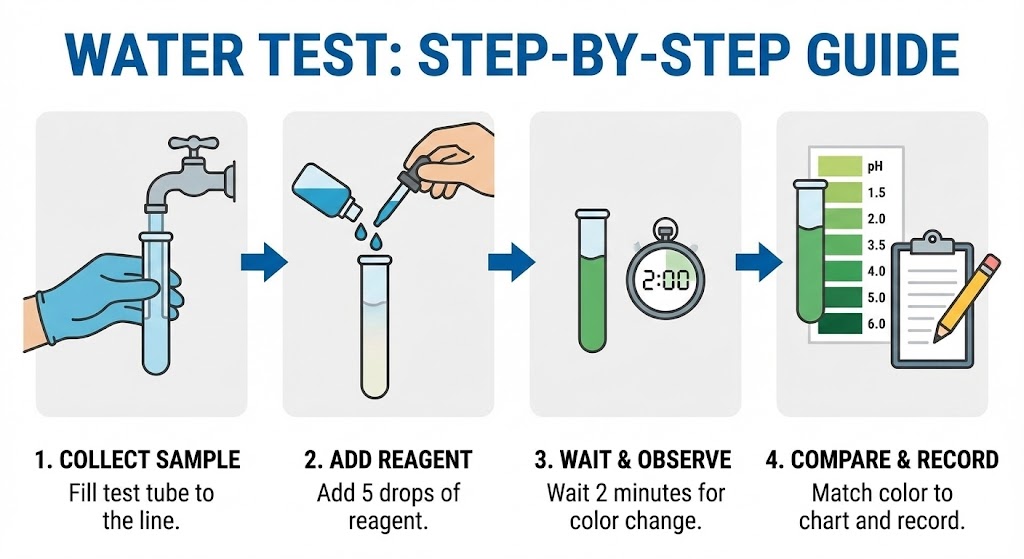 WATER TEST: STEP-BY-STEP GUIDE

2:00

pH
1.5
2.0
3.5
4.0
5.0
6.0

1. COLLECT SAMPLE
Fill test tube to the line.

2. ADD REAGENT
Add 5 drops of reagent.

3. WAIT & OBSERVE
Wait 2 minutes for color change.

4. COMPARE & RECORD
Match color to chart and record.