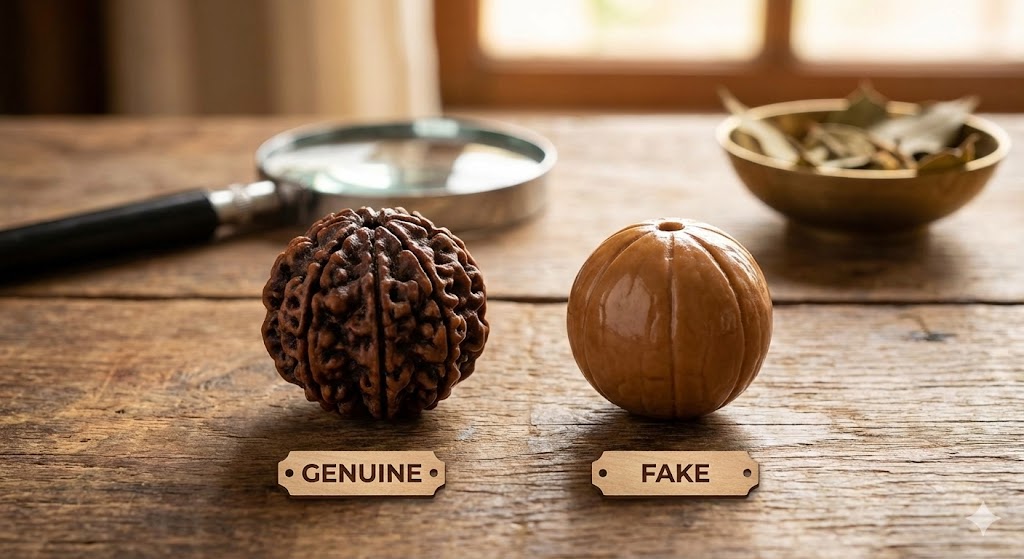 GENUINE

FAKE